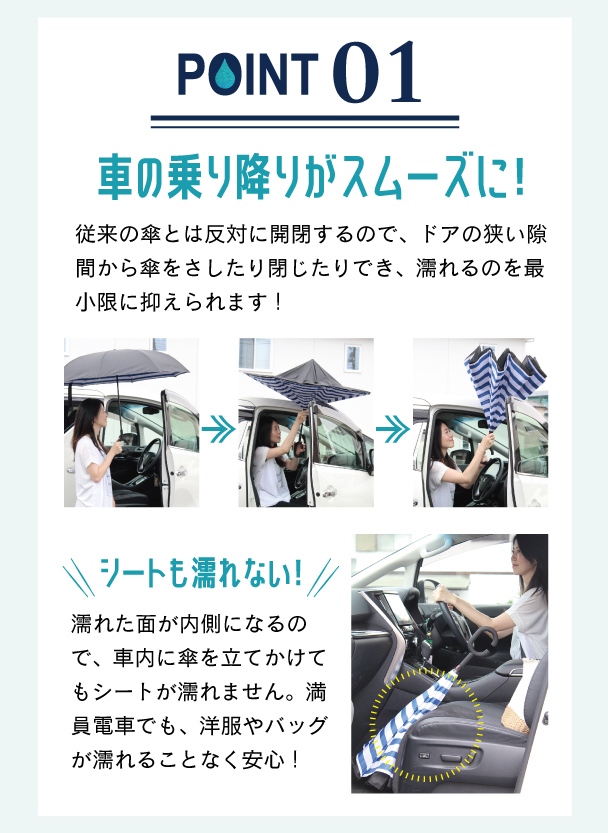 POINT 01

車の乗り降りがスムーズに！

従来の傘とは反対に開閉するので、ドアの狭い隙間から傘をさしたり閉じたりでき、濡れるのを最小限に抑えられます！

シートも濡れない！

濡れた面が内側になるので、車内に傘を立てかけてもシートが濡れません。満員電車でも、洋服やバッグが濡れることなく安心！