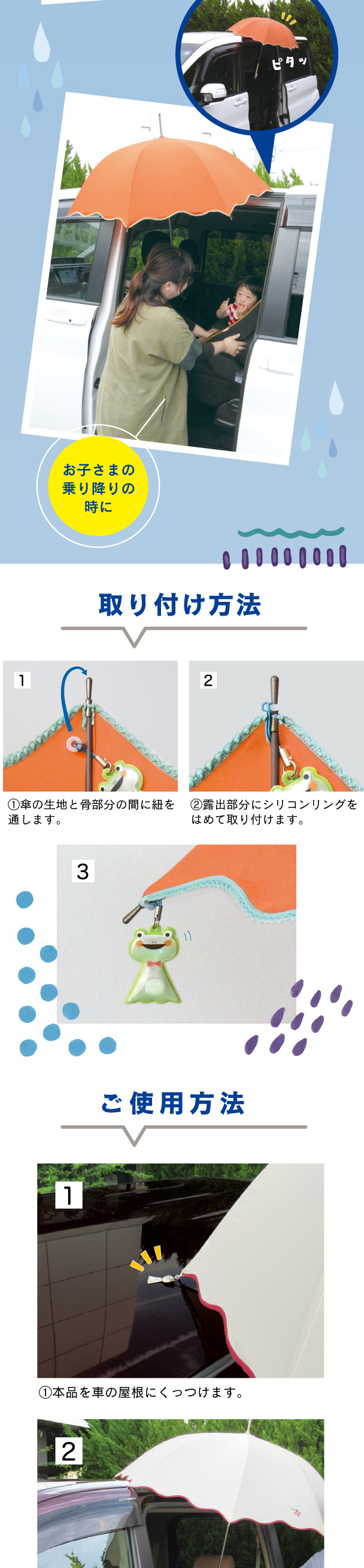 ピタッ

お子さまの乗り降りの時に

取り付け方法

1

①傘の生地と骨部分の間に紐を通します。

2

②露出部分にシリコンリングをはめて取り付けます。

3

ご使用方法

1

①本品を車の屋根にくっつけます。

2